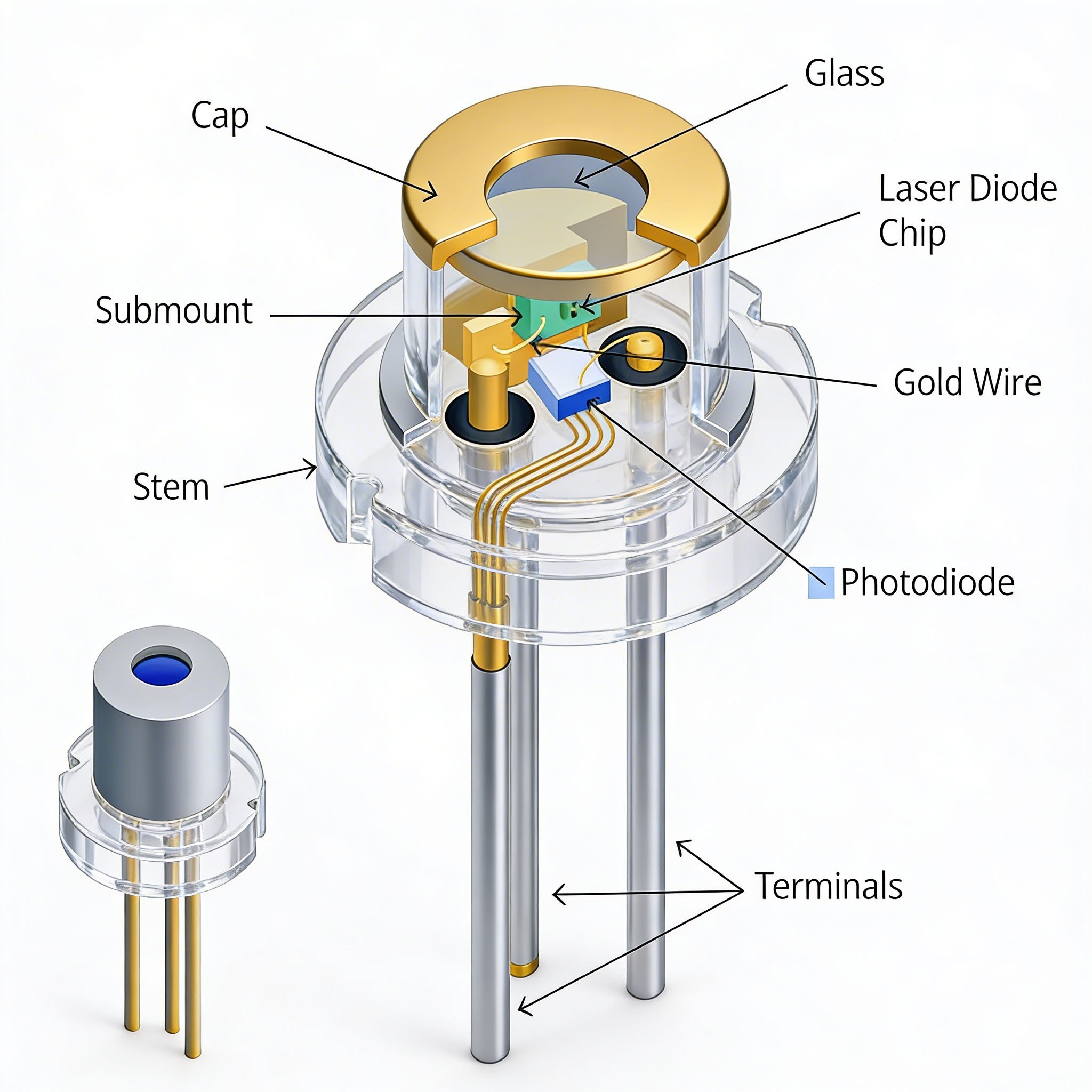 Glass

Cap

Laser Diode Chip

Submount

Gold Wire

Stem

Photodiode

Terminals